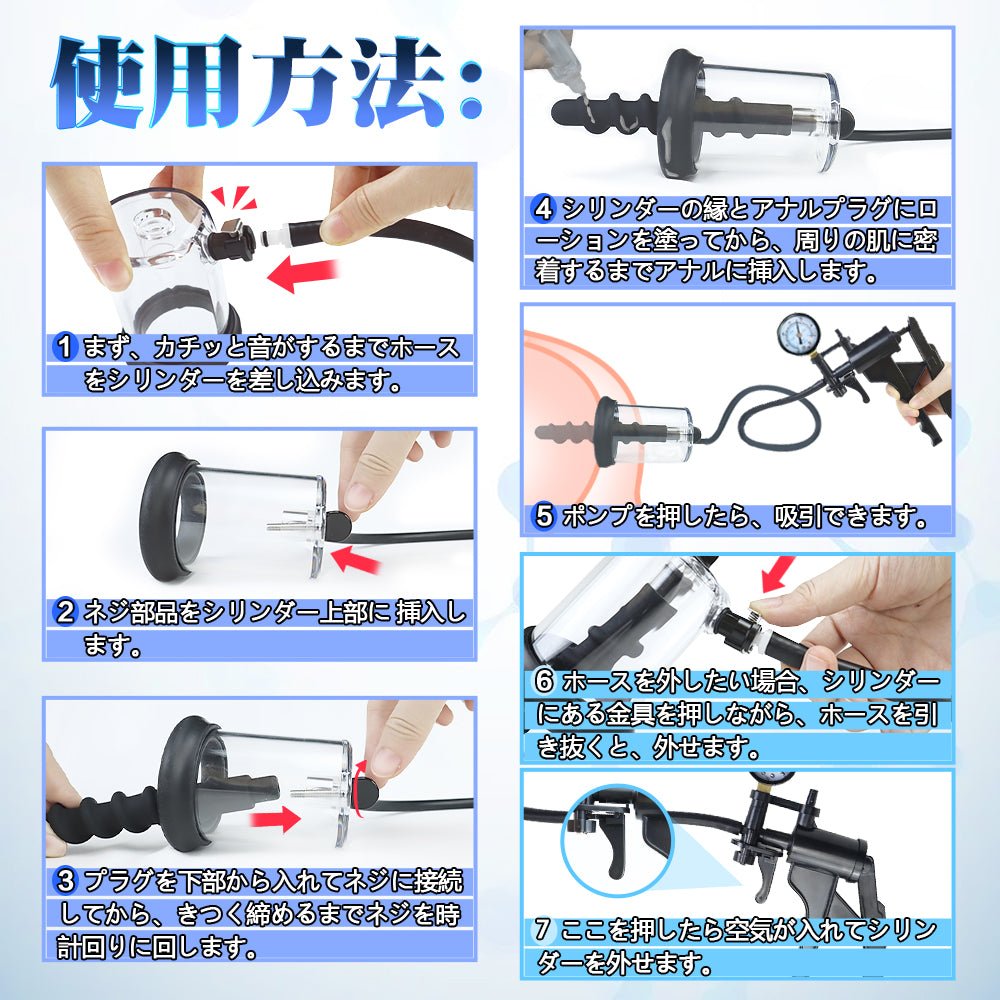 使用方法:

1 まず、カチッと音がするまでホースをシリンダーを差し込みます。

2 ネジ部品をシリンダー上部に 挿入します。

3 プラグを下部から入れてネジに接続してから、きつく締めるまでネジを時計回りに回します。

4 シリンダーの縁とアナルプラグにローションを塗ってから、周りの肌に密着するまでアナルに挿入します。

5 ポンプを押したら、吸引できます。

6 ホースを外したい場合、シリンダーにある金具を押しながら、ホースを引き抜くと、外せます。

7 ここを押したら空気が入れてシリンダーを外せます。