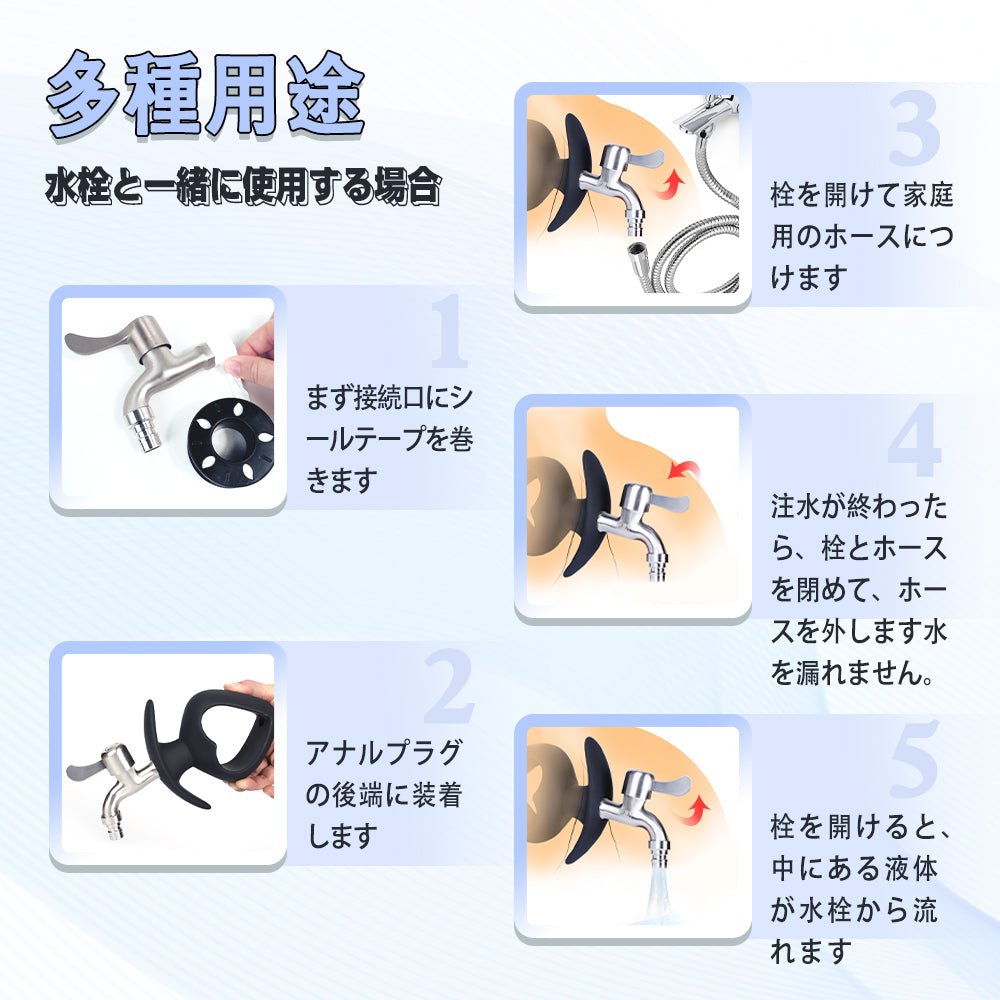 多種用途

水栓と一緒に使用する場合

1

まず接続口にシールテープを巻きます

2

アナルプラグの後端に装着します

3

栓を開けて家庭用のホースにつけます

4

注水が終わったら、栓とホースを閉めて、ホースを外します水を漏れません。

5

栓を開けると、中にある液体が水栓から流れます