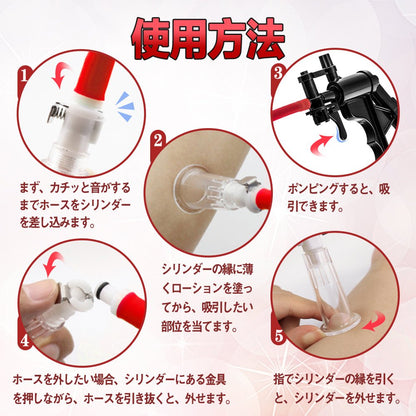 使用方法

1

まず、カチッと音がするまでホースをシリンダーを差し込みます。

2

シリンダーの縁に薄くローションを塗ってから、吸引したい部位を当てます。

3

ポンピングすると、吸引できます。

4

ホースを外したい場合、シリンダーにある金具を押しながら、ホースを引き抜くと、外せます。

5

指でシリンダーの縁を引くと、シリンダーを外せます。