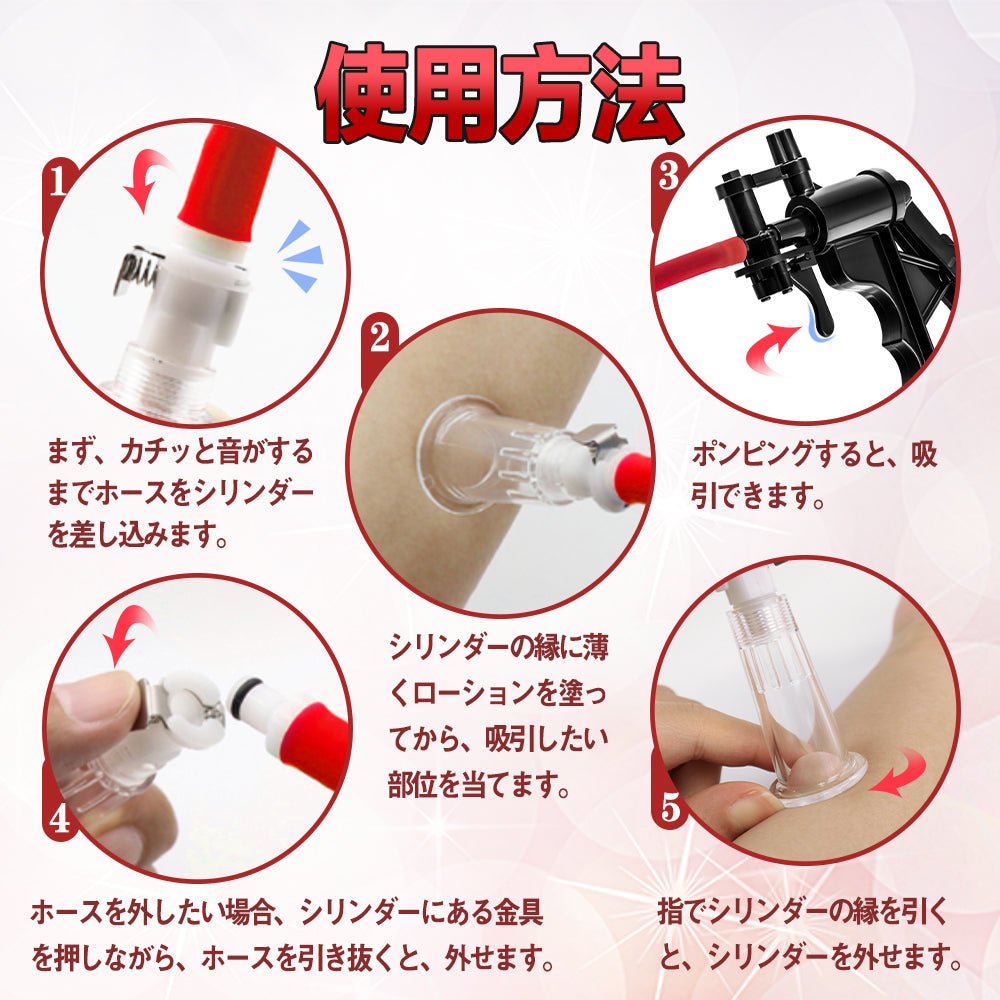 使用方法

1

まず、カチッと音がするまでホースをシリンダーを差し込みます。

2

シリンダーの縁に薄くローションを塗ってから、吸引したい部位を当てます。

3

ポンピングすると、吸引できます。

4

ホースを外したい場合、シリンダーにある金具を押しながら、ホースを引き抜くと、外せます。

5

指でシリンダーの縁を引くと、シリンダーを外せます。