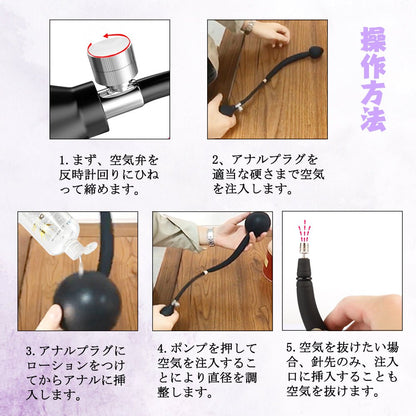 操作方法

1. まず、空気弁を反時計回りにひねって締めます。

2、アナルプラグを適当な硬さまで空気を注入します。

3. アナルプラグにローションをつけてからアナルに挿入します。

4. ポンプを押して空気を注入することにより直径を調整します。

5. 空気を抜けたい場合、針先のみ、注入口に挿入することも空気を抜けます。