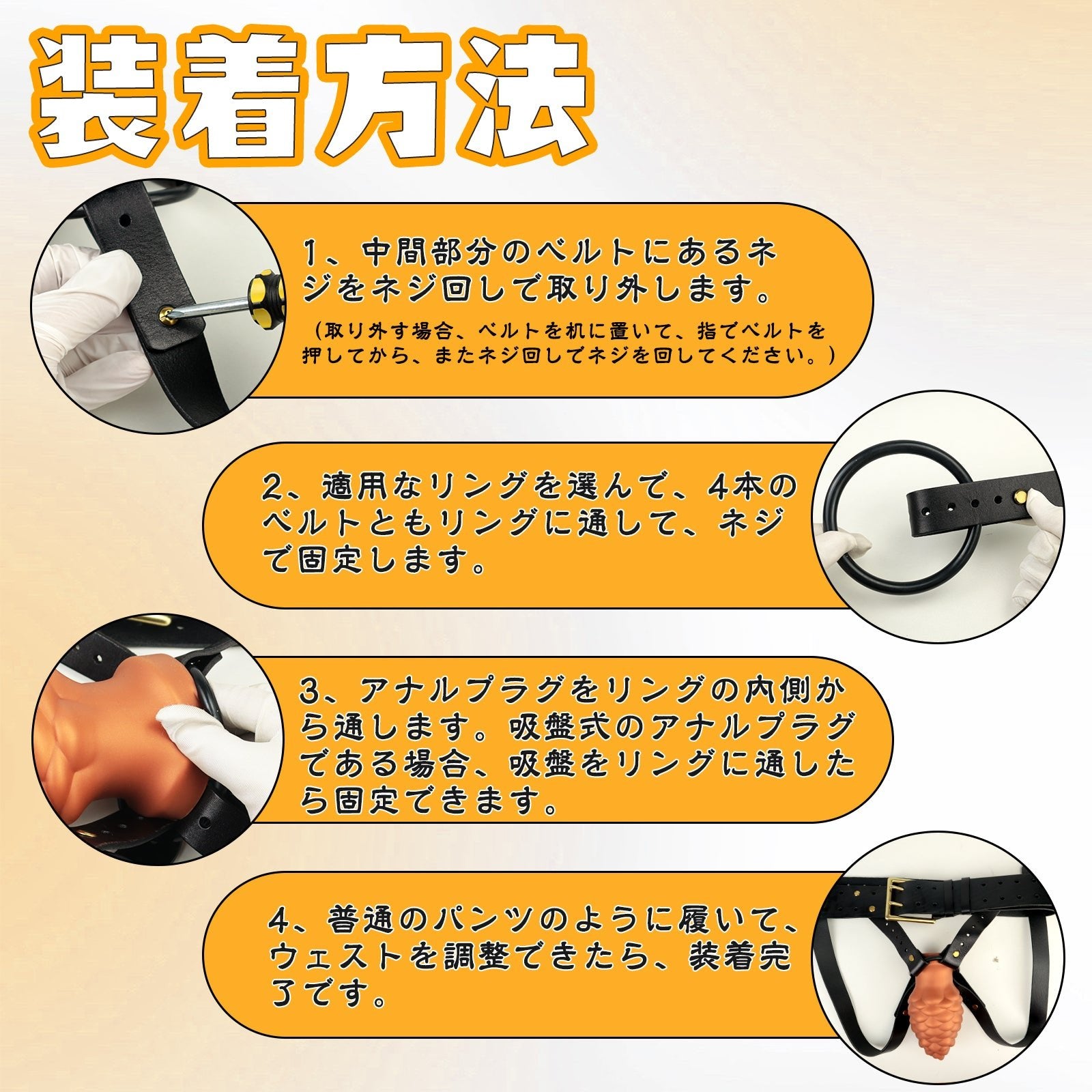 装着方法

1、中間部分のベルトにあるネジをネジ回しで取り外します。

（取り外す場合、ベルトを机に置いて、指でベルトを押してから、またネジ回しでネジを回してください。）

2、適用なリングを選んで、4本のベルトともリングに通して、ネジで固定します。

3、アナルプラグをリングの内側から通します。吸盤式のアナルプラグである場合、吸盤をリングに通したら固定できます。

4、普通のパンツのように履いて、ウェストを調整できたら、装着完了です。