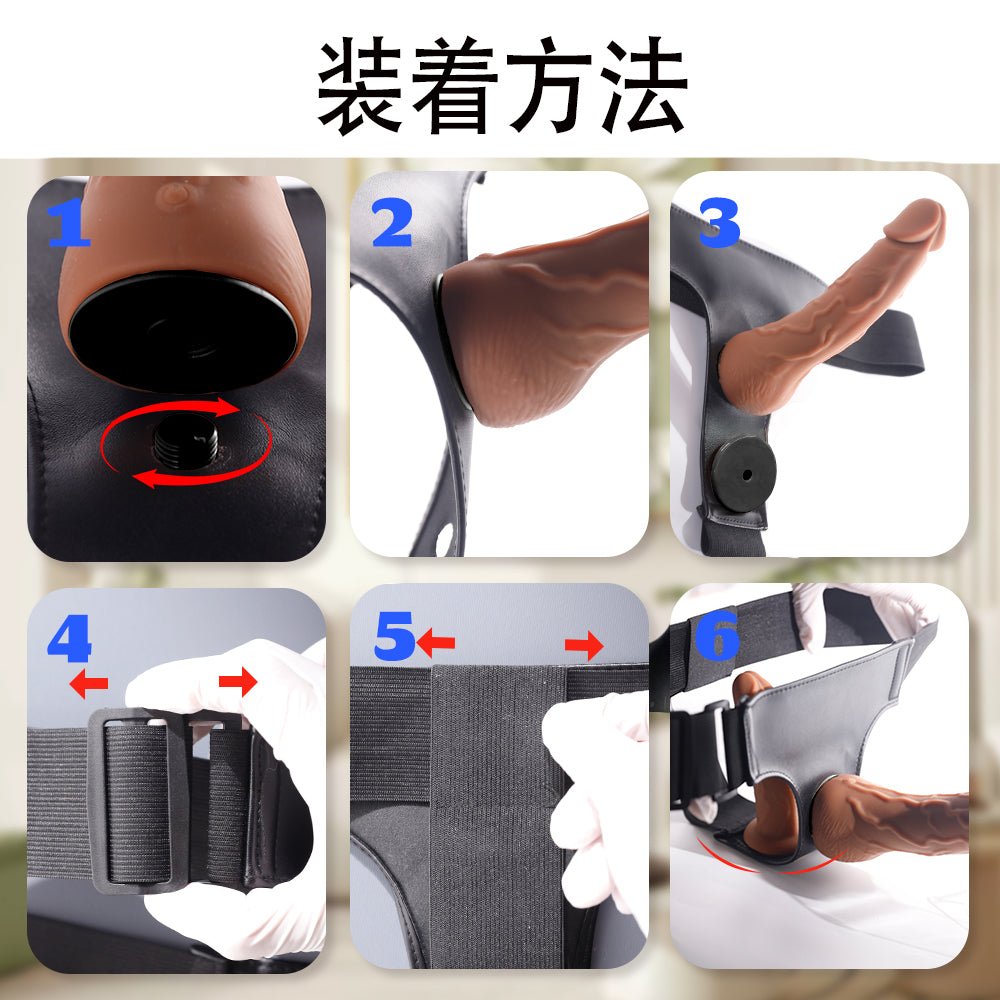 装着方法

1

2

3

4

5

6