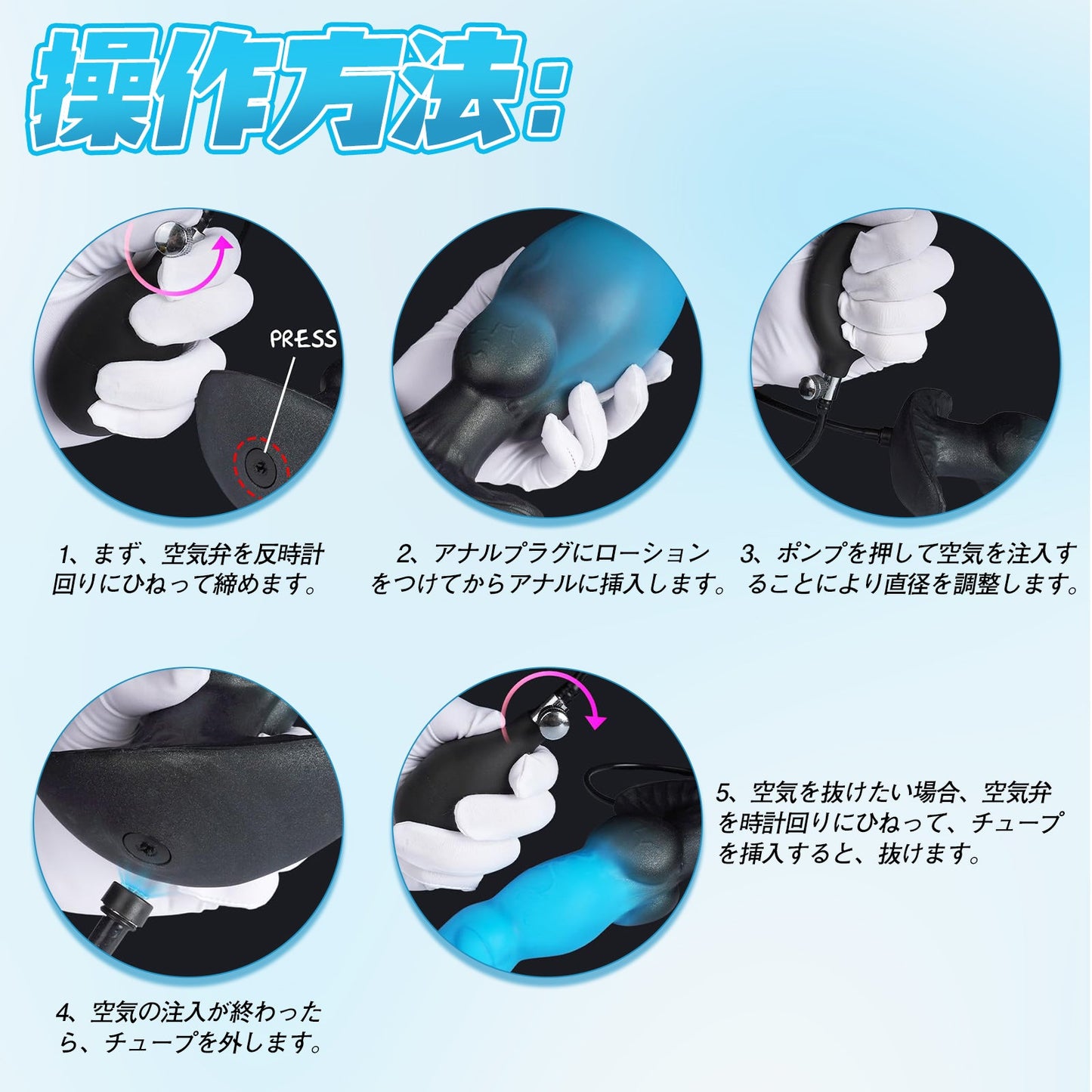 操作方法:

PRESS

1、まず、空気弁を反時計回りにひねって締めます。

2、アナルプラグにローションをつけてからアナルに挿入します。

3、ポンプを押して空気を注入することにより直径を調整します。

4、空気の注入が終わったら、チューブを外します。

5、空気を抜けたい場合、空気弁を時計回りにひねって、チューブを挿入すると、抜けます。