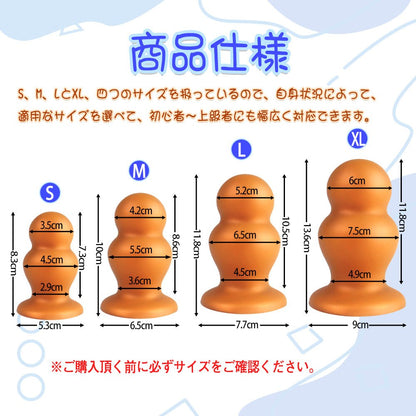 商品仕様

S、M、LとXL、四つのサイズを扱っているので、自身状況によって、適用なサイズを選べて、初心者～上級者にも幅広く対応できます。

S
3.5cm
4.5cm
2.9cm
8.3cm
7.3cm
5.3cm

M
4.2cm
5.5cm
3.6cm
10cm
8.6cm
6.5cm

L
5.2cm
6.5cm
4.5cm
11.8cm
10.5cm
7.7cm

XL
6cm
7.5cm
4.9cm
13.6cm
11.8cm
9cm

※ご購入頂く前に必ずサイズをご確認ください。