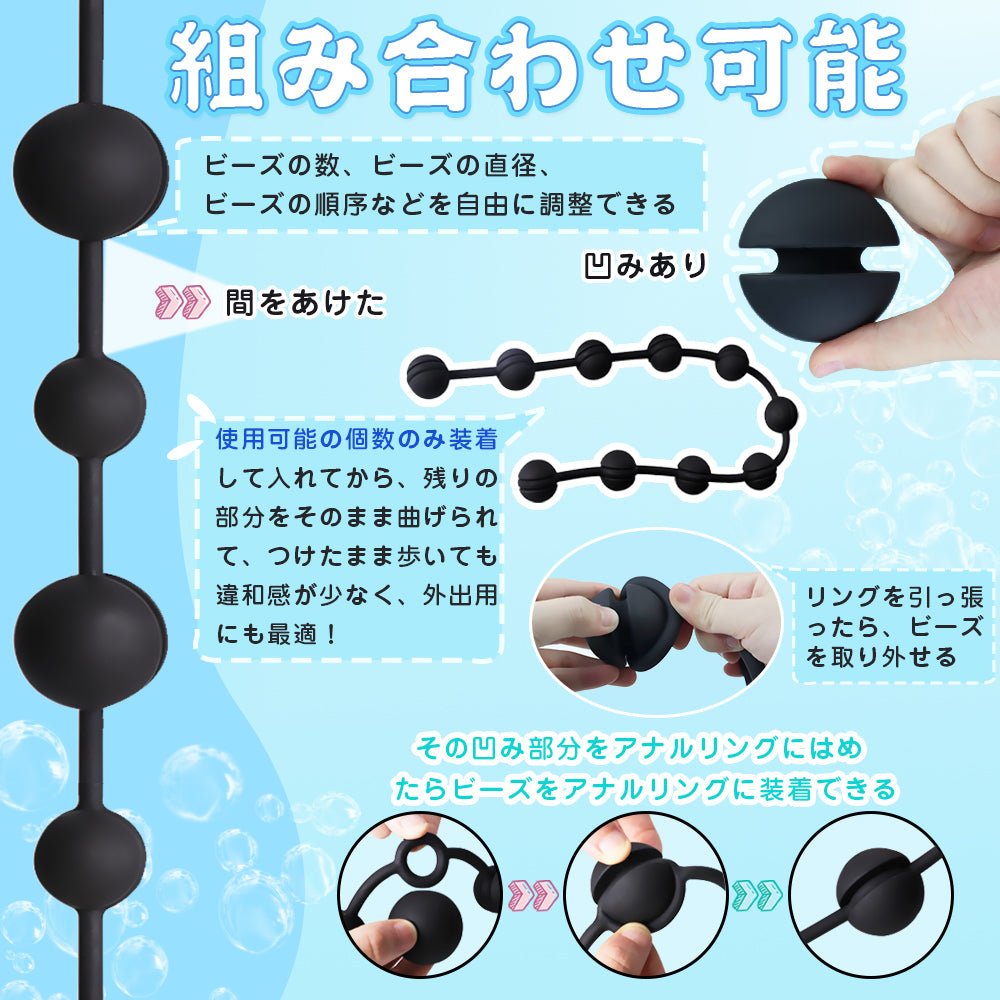 組み合わせ可能

ビーズの数、ビーズの直径、ビーズの順序などを自由に調整できる

凹みあり

間をあけた

使用可能の個数のみ装着して入れてから、残りの部分をそのまま曲げられて、つけたまま歩いても違和感が少なく、外出用にも最適！

リングを引っ張ったら、ビーズを取り外せる

その凹み部分をアナルリングにはめたらビーズをアナルリングに装着できる