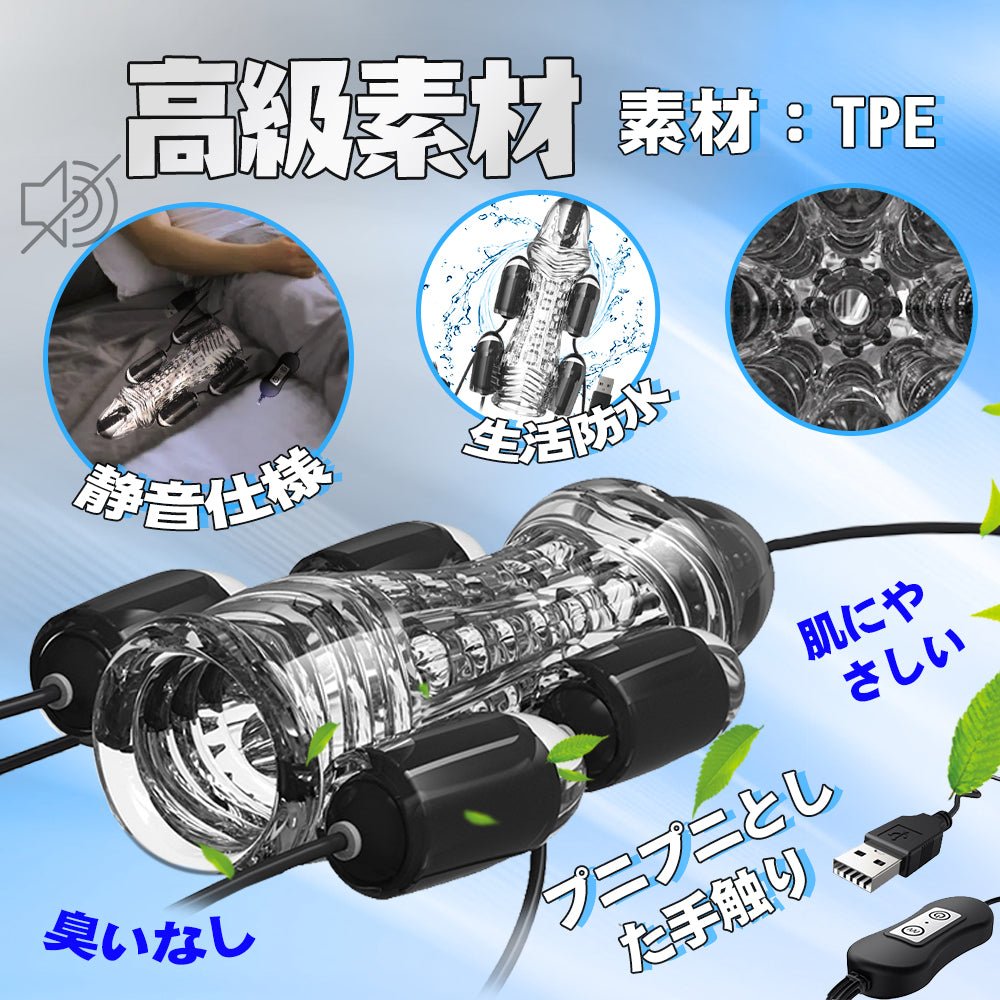 高級素材

素材：TPE

静音仕様

生活防水

肌にやさしい

プニプニとした手触り

臭いなし