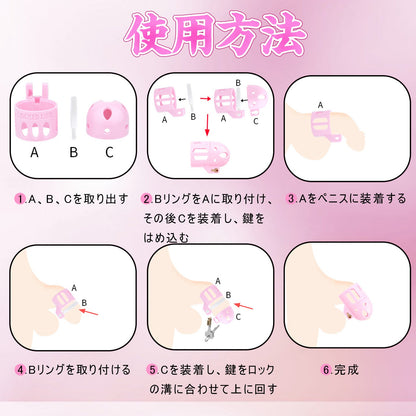 使用方法

A B C

A B A B C

A

1.A、B、Cを取り出す

2.BリングをAに取り付け、その後Cを装着し、鍵をはめ込む

3.Aをペニスに装着する

A B

A B C

4.Bリングを取り付ける

5.Cを装着し、鍵をロックの溝に合わせて上に回す

6.完成