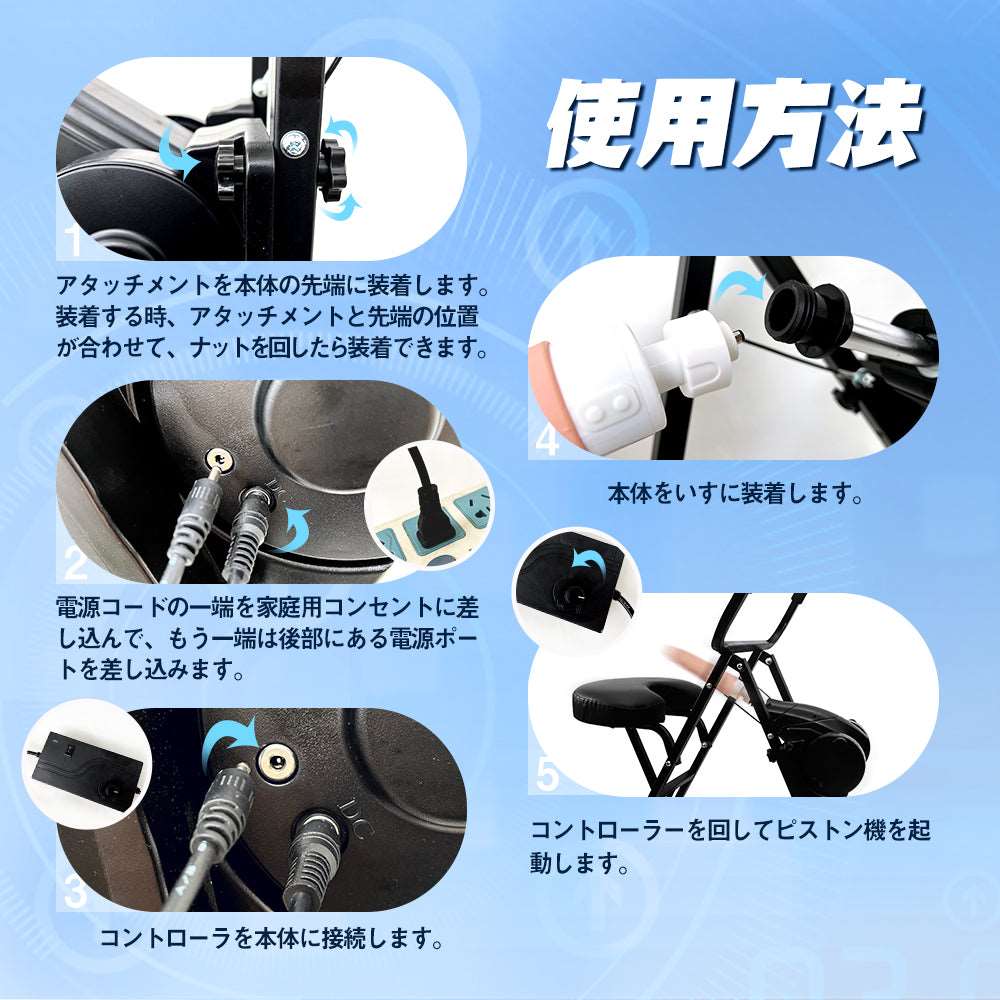 使用方法

1

アタッチメントを本体の先端に装着します。装着する時、アタッチメントと先端の位置が合わせて、ナットを回したら装着できます。

2

電源コードの一端を家庭用コンセントに差し込んで、もう一端は後部にある電源ポートを差し込みます。

3

DC

コントローラを本体に接続します。

4

本体をいすに装着します。

5

コントローラーを回してピストン機を起動します。