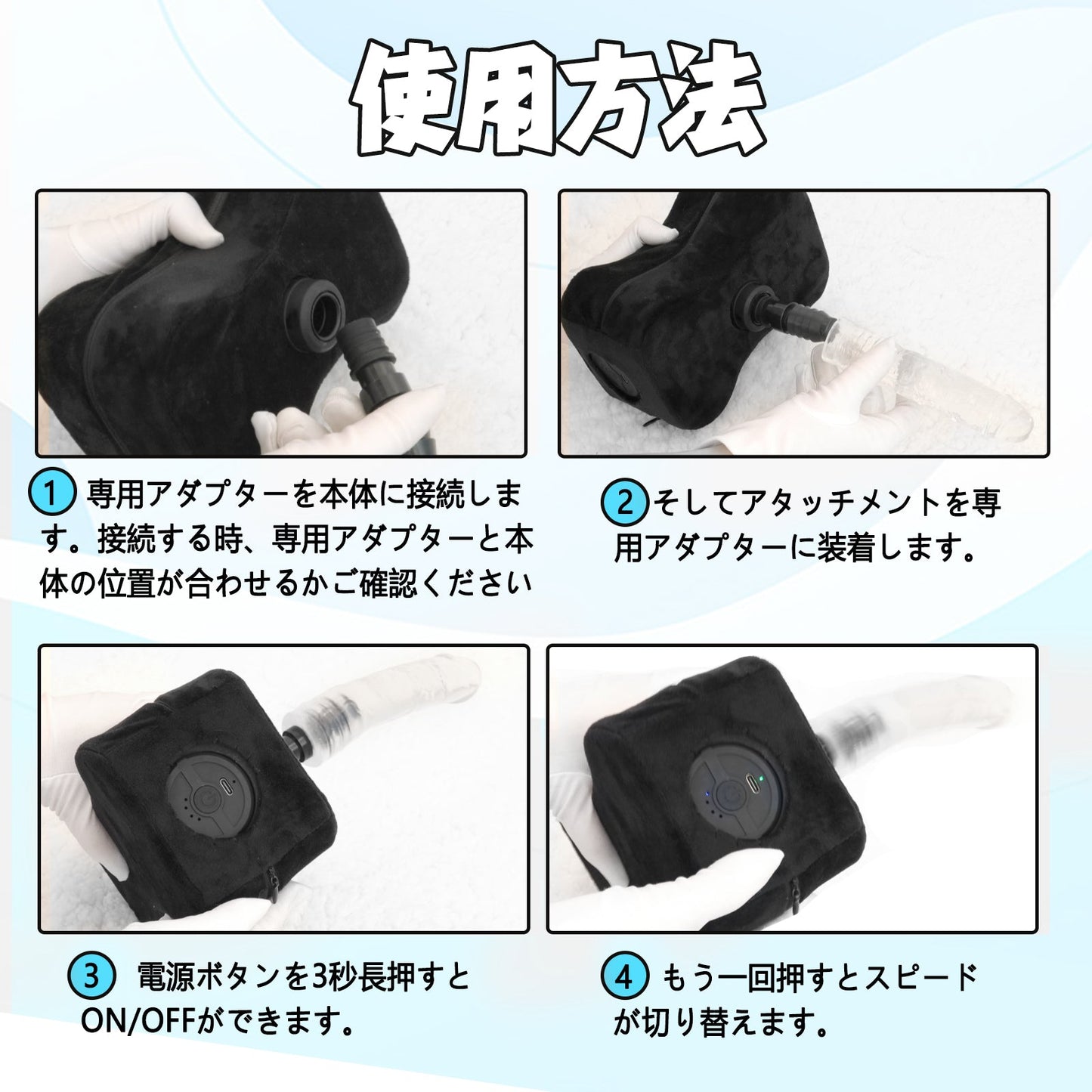 使用方法

1 専用アダプターを本体に接続します。接続する時、専用アダプターと本体の位置が合わせるかご確認ください

2 そしてアタッチメントを専用アダプターに装着します。

3 電源ボタンを3秒長押すとON/OFFができます。

4 もう一回押すとスピードが切り替えます。