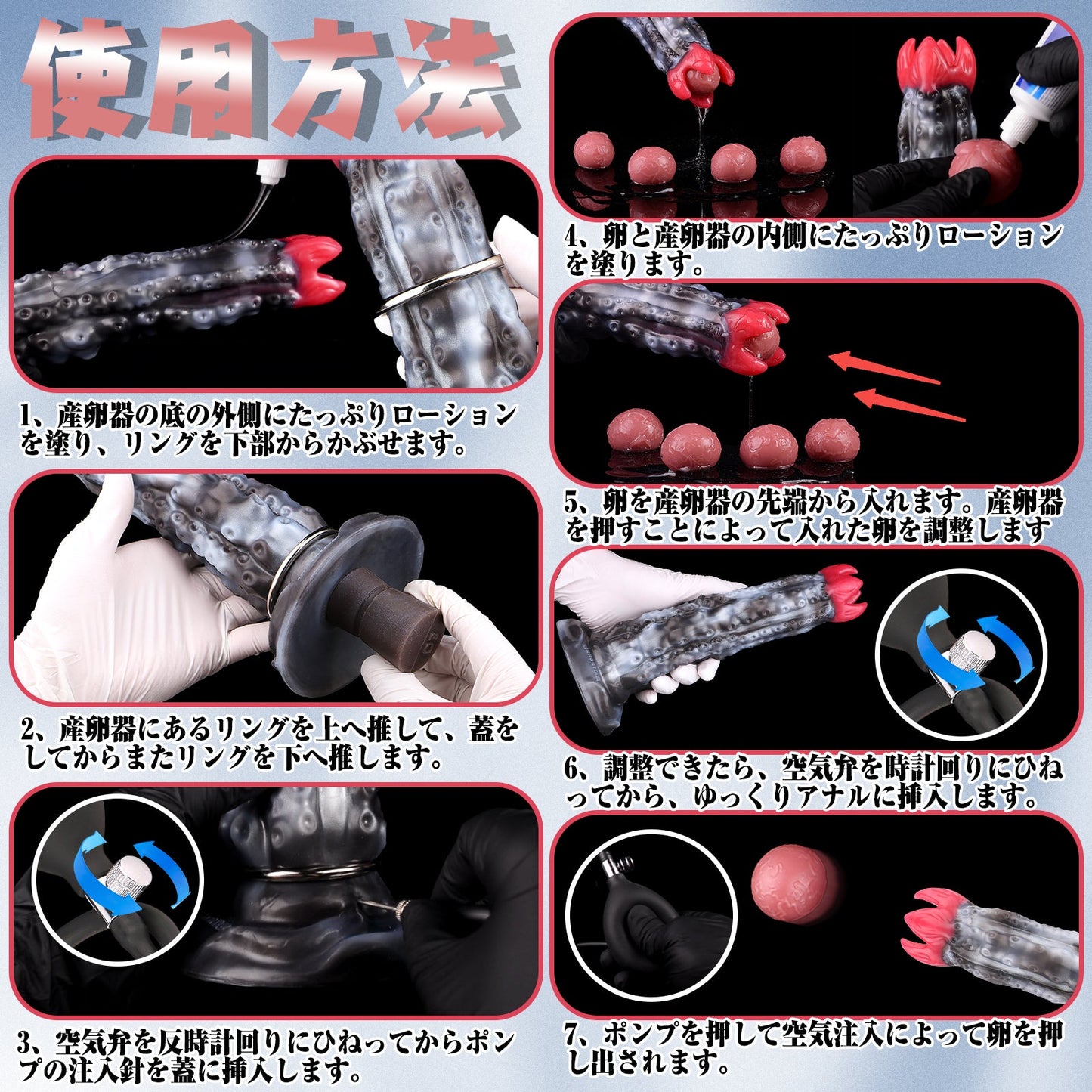 使用方法

1、産卵器の底の外側にたっぷりローションを塗り、リングを下部からかぶせます。

2、産卵器にあるリングを上へ推して、蓋をしてからまたリングを下へ推します。

3、空気弁を反時計回りにひねってからポンプの注入針を蓋に挿入します。

4、卵と産卵器の内側にたっぷりローションを塗ります。

5、卵を産卵器の先端から入れます。産卵器を押すことによって入れた卵を調整します

6、調整できたら、空気弁を時計回りにひねってから、ゆっくりアナルに挿入します。

7、ポンプを押して空気注入によって卵を押し出されます。