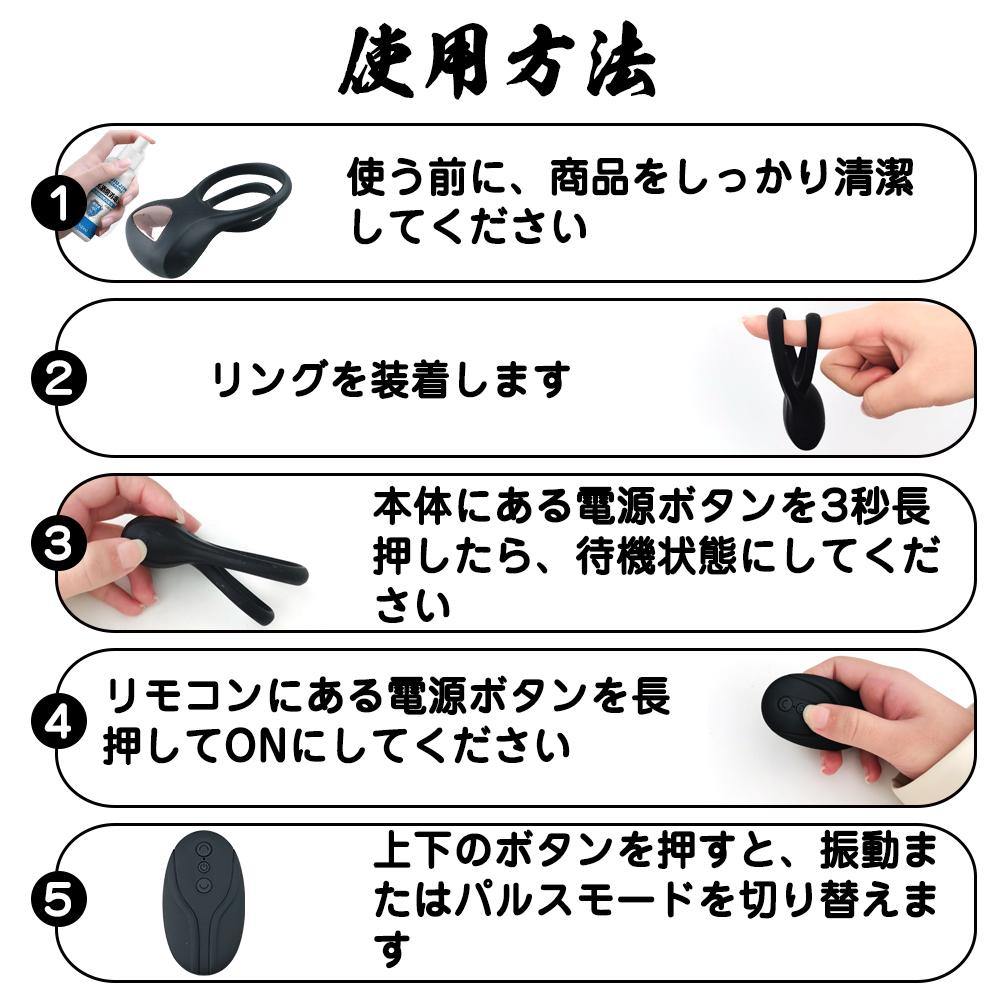 使用方法

1
使う前に、商品をしっかり清潔してください

2
リングを装着します

3
本体にある電源ボタンを3秒長押したら、待機状態にしてください

4
リモコンにある電源ボタンを長押してONにしてください

5
上下のボタンを押すと、振動またはパルスモードを切り替えます